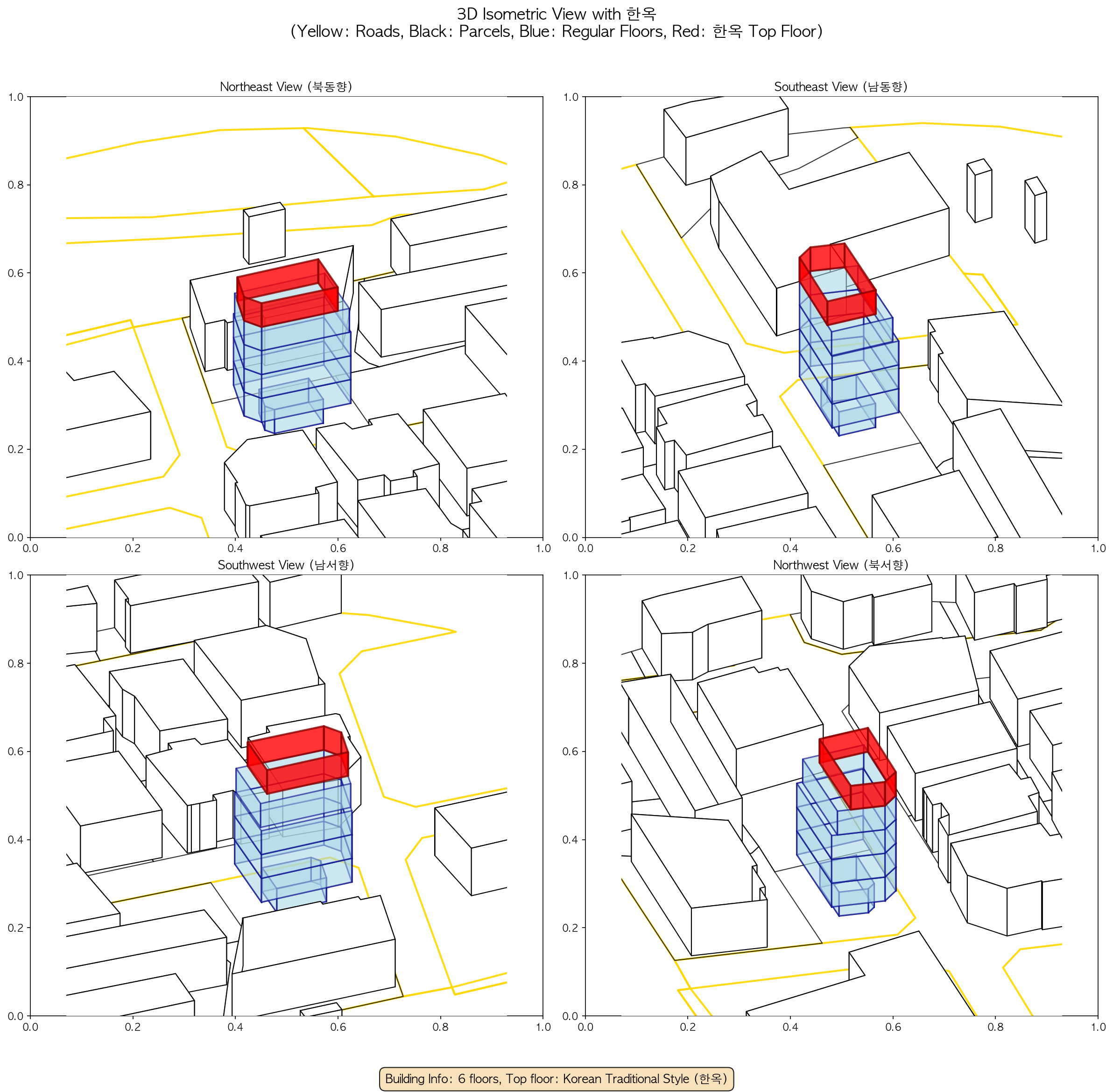 3D Isometric View with 한옥
(Yellow: Roads, Black: Parcels, Blue: Regular Floors, Red: 한옥 Top Floor)

Northeast View (북동향)

1.0
0.8
0.6
0.4
0.2
0.0
0.0 0.2 0.4 0.6 0.8 1.0

Southeast View (남동향)

1.0
0.8
0.6
0.4
0.2
0.0
0.0 0.2 0.4 0.6 0.8 1.0

Southwest View (남서향)

1.0
0.8
0.6
0.4
0.2
0.0
0.0 0.2 0.4 0.6 0.8 1.0

Northwest View (북서향)

1.0
0.8
0.6
0.4
0.2
0.0
0.0 0.2 0.4 0.6 0.8 1.0

Building Info: 6 floors, Top floor: Korean Traditional Style (한옥)