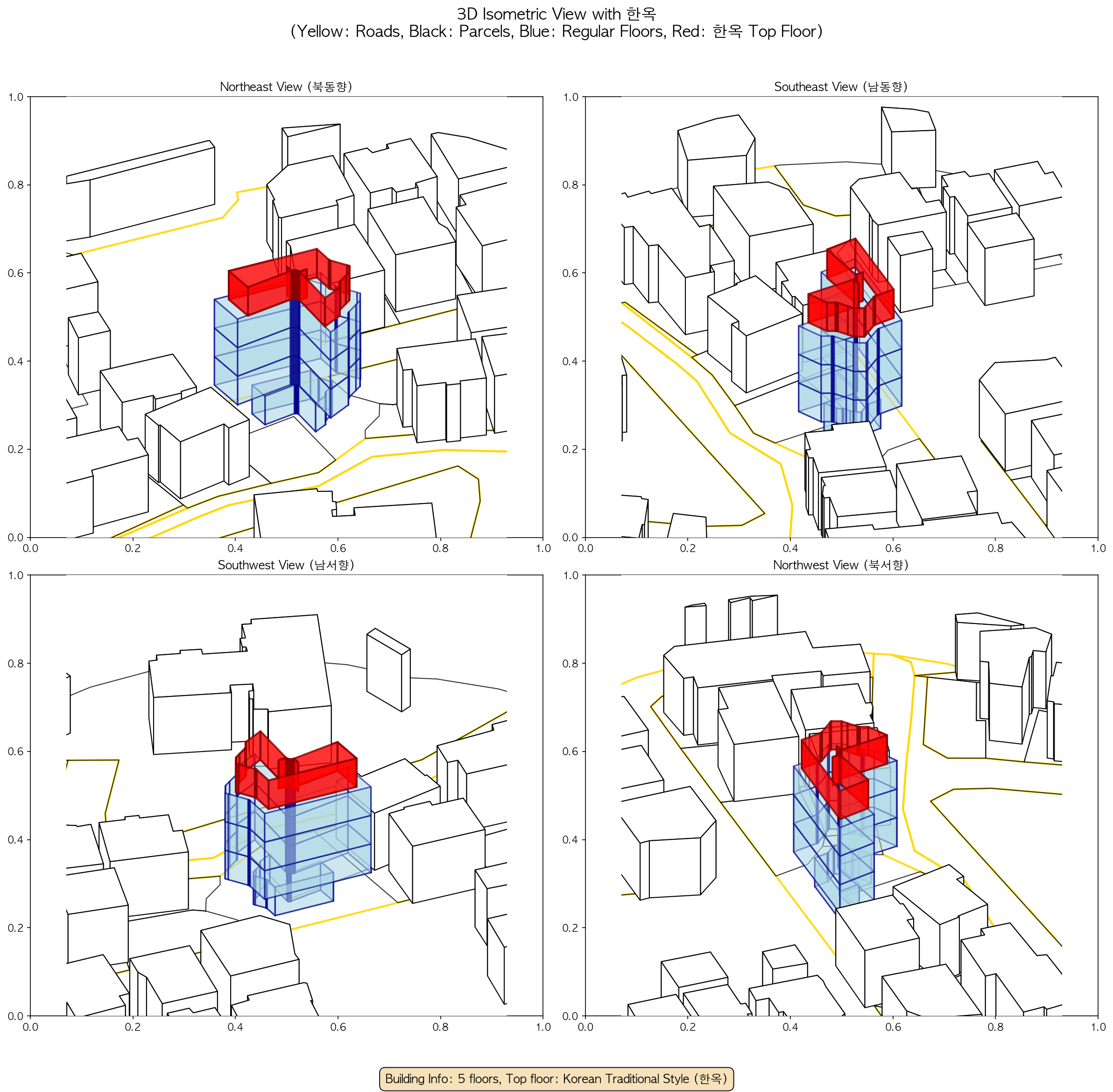 3D Isometric View with 한옥
(Yellow: Roads, Black: Parcels, Blue: Regular Floors, Red: 한옥 Top Floor)

Northeast View (북동향)

1.0
0.8
0.6
0.4
0.2
0.0
0.0 0.2 0.4 0.6 0.8 1.0

Southeast View (남동향)

1.0
0.8
0.6
0.4
0.2
0.0
0.0 0.2 0.4 0.6 0.8 1.0

Southwest View (남서향)

1.0
0.8
0.6
0.4
0.2
0.0
0.0 0.2 0.4 0.6 0.8 1.0

Northwest View (북서향)

1.0
0.8
0.6
0.4
0.2
0.0
0.0 0.2 0.4 0.6 0.8 1.0

Building Info: 5 floors, Top floor: Korean Traditional Style (한옥)