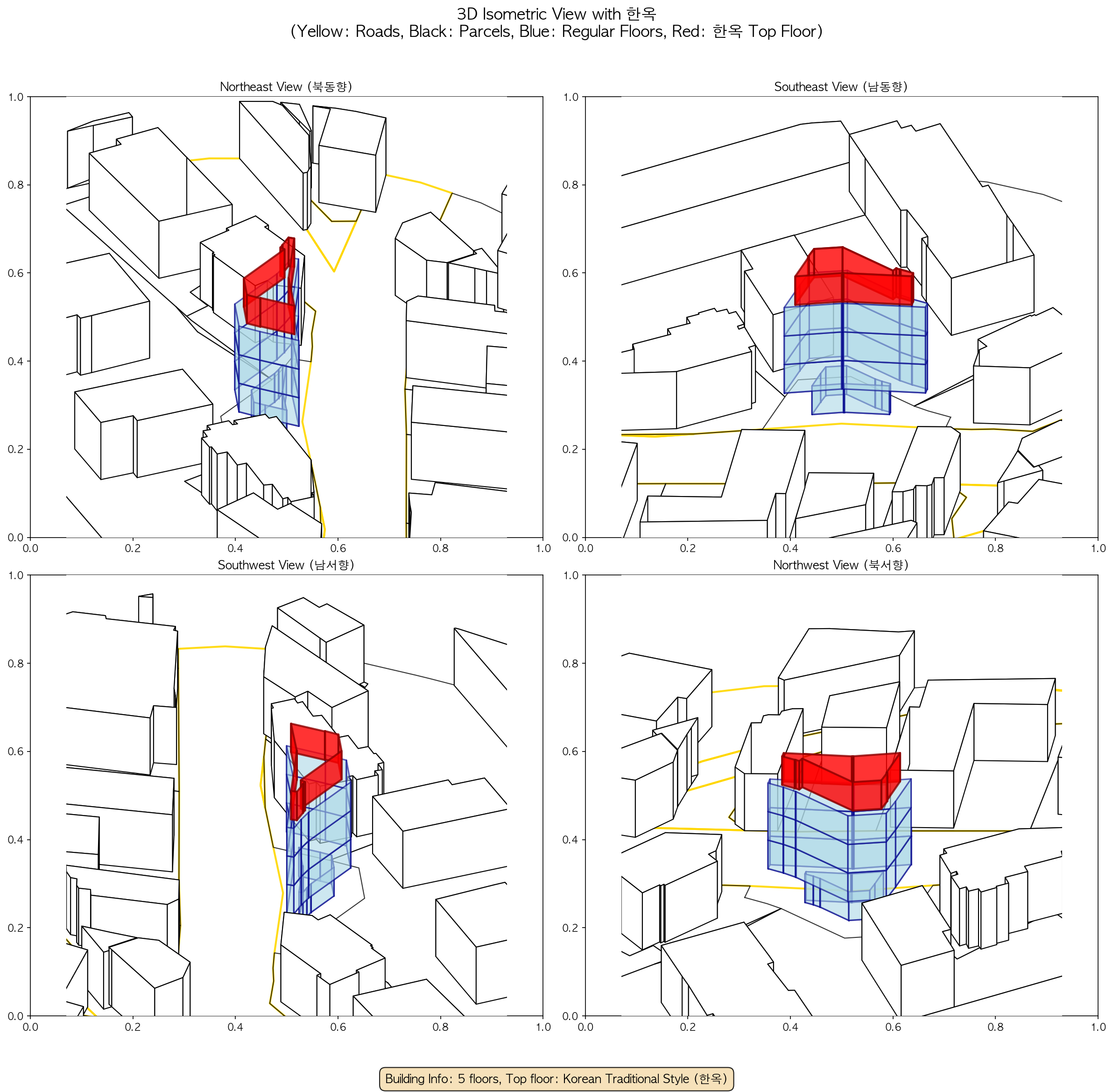 3D Isometric View with 한옥
(Yellow: Roads, Black: Parcels, Blue: Regular Floors, Red: 한옥 Top Floor)

Northeast View (북동향)

1.0
0.8
0.6
0.4
0.2
0.0
0.0 0.2 0.4 0.6 0.8 1.0

Southeast View (남동향)

1.0
0.8
0.6
0.4
0.2
0.0
0.0 0.2 0.4 0.6 0.8 1.0

Southwest View (남서향)

1.0
0.8
0.6
0.4
0.2
0.0
0.0 0.2 0.4 0.6 0.8 1.0

Northwest View (북서향)

1.0
0.8
0.6
0.4
0.2
0.0
0.0 0.2 0.4 0.6 0.8 1.0

Building Info: 5 floors, Top floor: Korean Traditional Style (한옥)