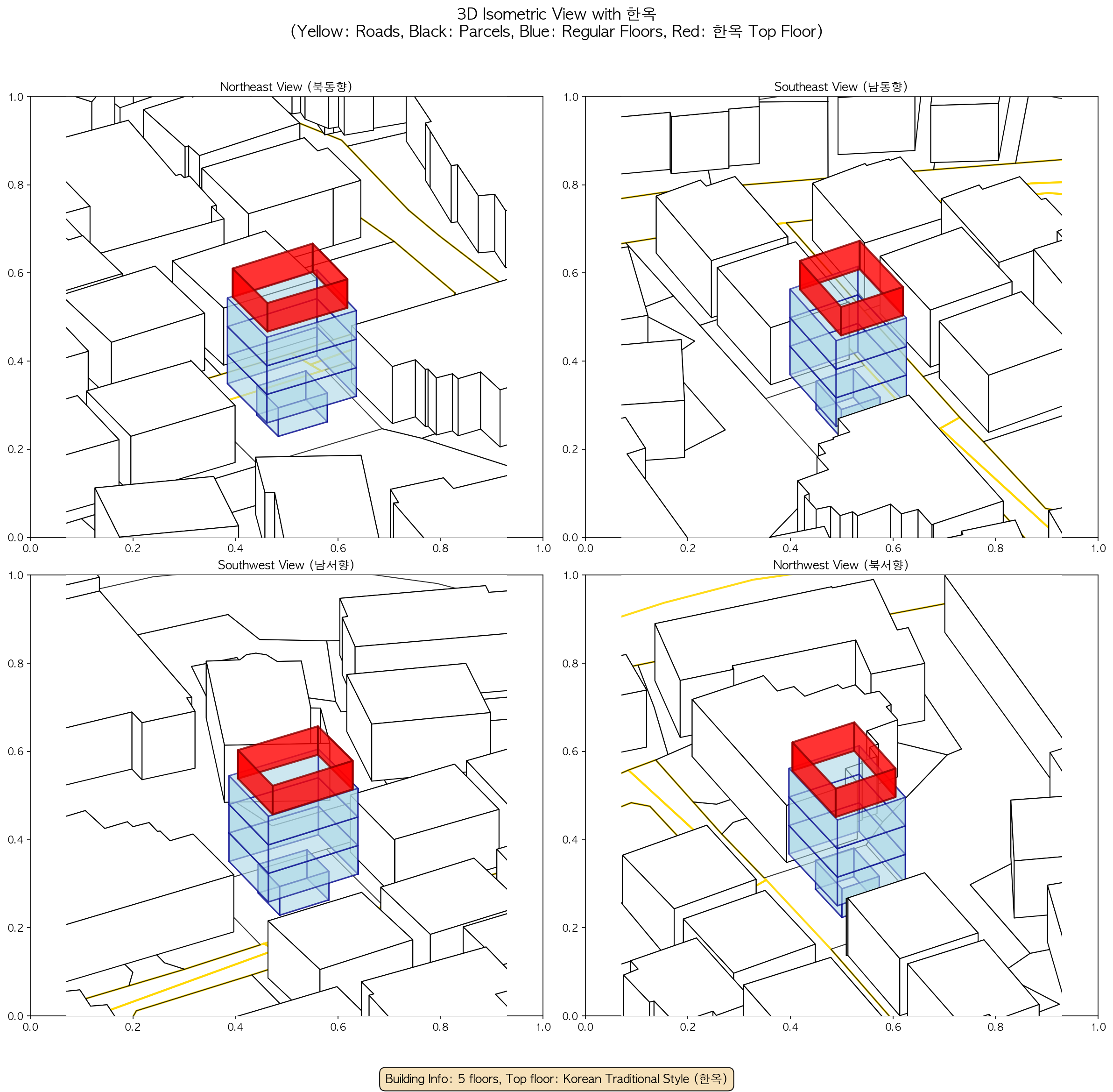 3D Isometric View with 한옥
(Yellow: Roads, Black: Parcels, Blue: Regular Floors, Red: 한옥 Top Floor)

Northeast View (북동향)

1.0
0.8
0.6
0.4
0.2
0.0
0.0 0.2 0.4 0.6 0.8 1.0

Southeast View (남동향)

1.0
0.8
0.6
0.4
0.2
0.0
0.0 0.2 0.4 0.6 0.8 1.0

Southwest View (남서향)

1.0
0.8
0.6
0.4
0.2
0.0
0.0 0.2 0.4 0.6 0.8 1.0

Northwest View (북서향)

1.0
0.8
0.6
0.4
0.2
0.0
0.0 0.2 0.4 0.6 0.8 1.0

Building Info: 5 floors, Top floor: Korean Traditional Style (한옥)