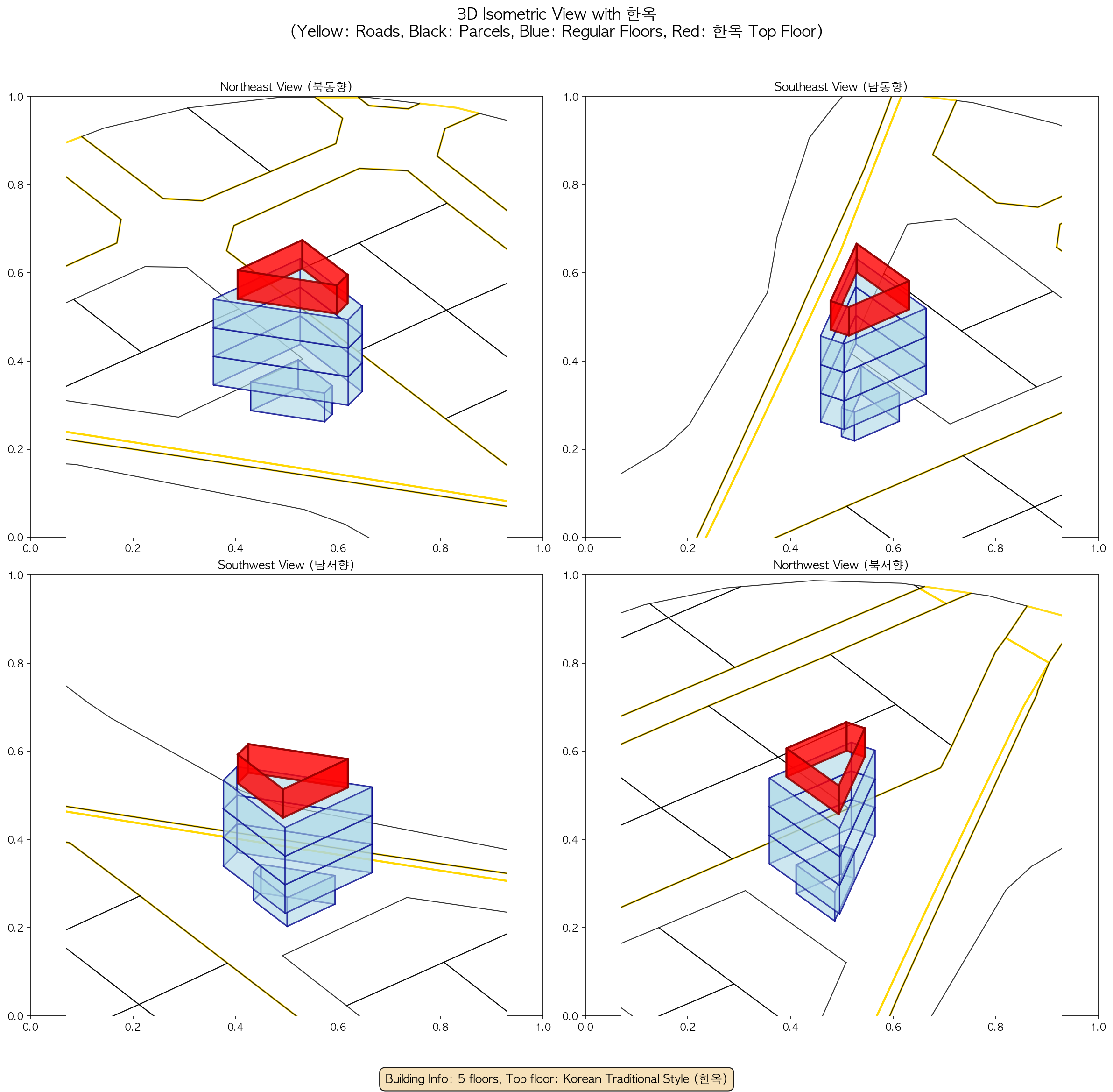 3D Isometric View with 한옥
(Yellow: Roads, Black: Parcels, Blue: Regular Floors, Red: 한옥 Top Floor)

Northeast View (북동향)

1.0
0.8
0.6
0.4
0.2
0.0
0.0 0.2 0.4 0.6 0.8 1.0

Southeast View (남동향)

1.0
0.8
0.6
0.4
0.2
0.0
0.0 0.2 0.4 0.6 0.8 1.0

Southwest View (남서향)

1.0
0.8
0.6
0.4
0.2
0.0
0.0 0.2 0.4 0.6 0.8 1.0

Northwest View (북서향)

1.0
0.8
0.6
0.4
0.2
0.0
0.0 0.2 0.4 0.6 0.8 1.0

Building Info: 5 floors, Top floor: Korean Traditional Style (한옥)