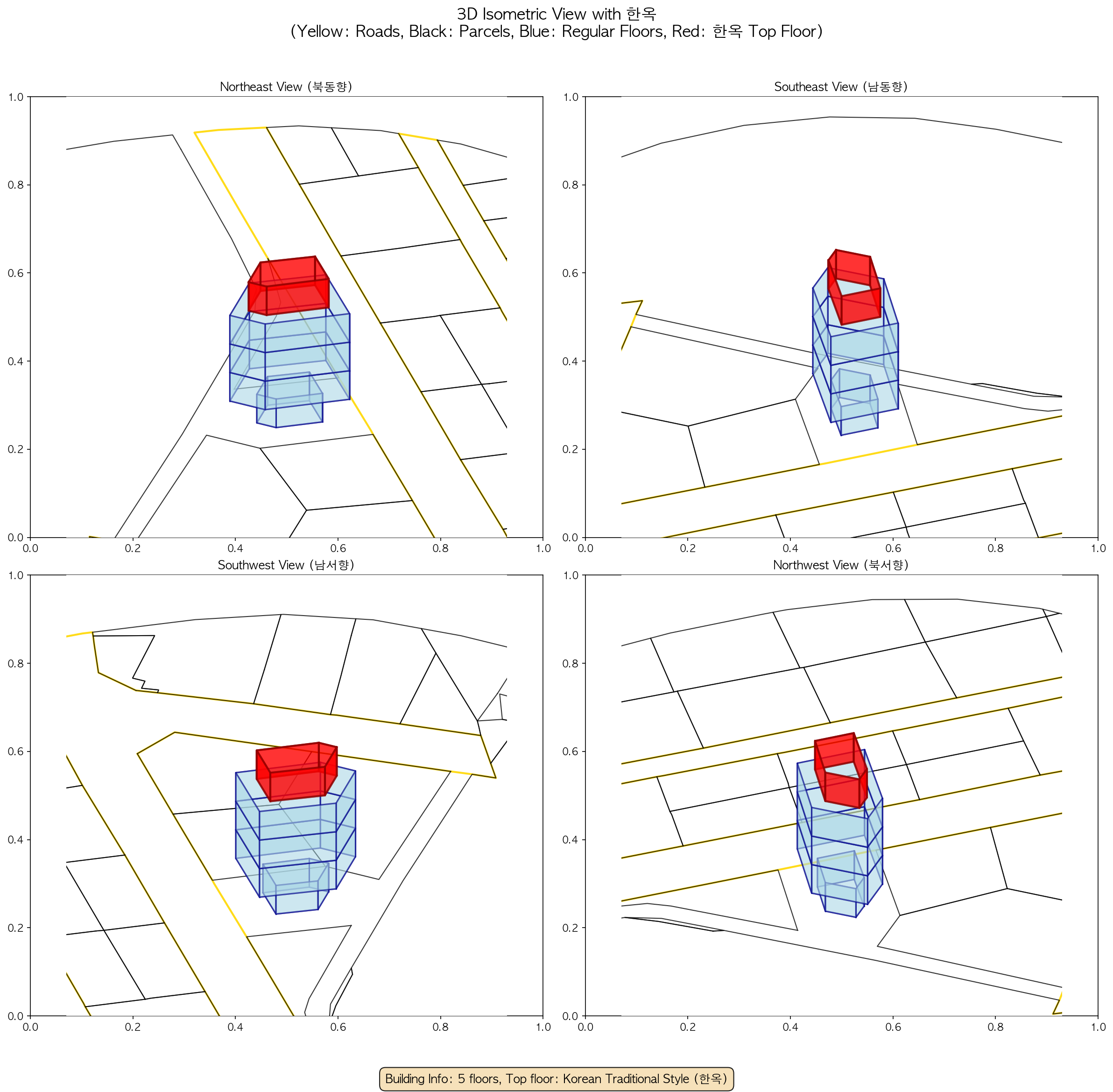 3D Isometric View with 한옥
(Yellow: Roads, Black: Parcels, Blue: Regular Floors, Red: 한옥 Top Floor)

Northeast View (북동향)

1.0
0.8
0.6
0.4
0.2
0.0
0.0 0.2 0.4 0.6 0.8 1.0

Southeast View (남동향)

1.0
0.8
0.6
0.4
0.2
0.0
0.0 0.2 0.4 0.6 0.8 1.0

Southwest View (남서향)

1.0
0.8
0.6
0.4
0.2
0.0
0.0 0.2 0.4 0.6 0.8 1.0

Northwest View (북서향)

1.0
0.8
0.6
0.4
0.2
0.0
0.0 0.2 0.4 0.6 0.8 1.0

Building Info: 5 floors, Top floor: Korean Traditional Style (한옥)