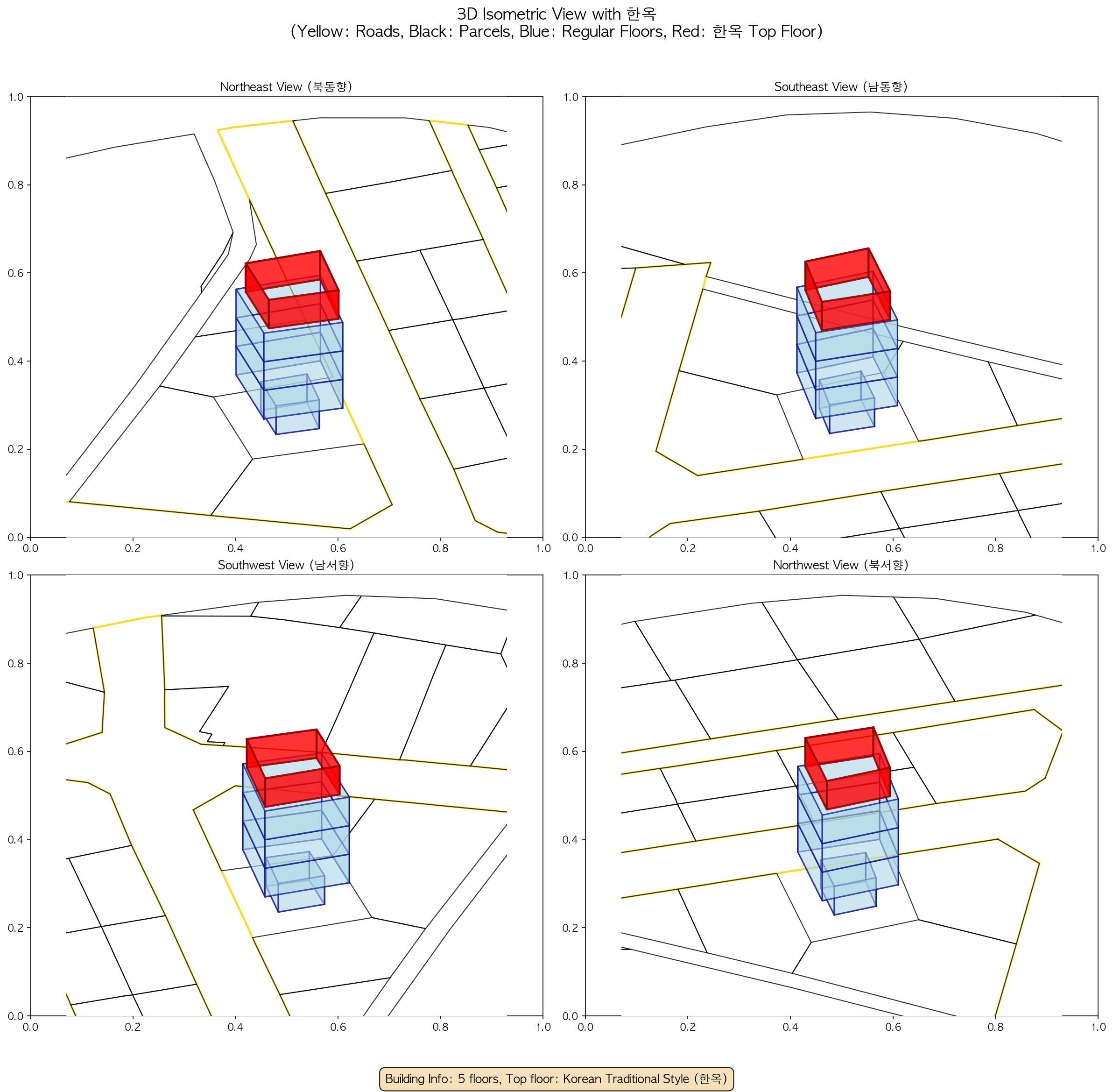 3D Isometric View with 한옥
(Yellow: Roads, Black: Parcels, Blue: Regular Floors, Red: 한옥 Top Floor)

Northeast View (북동향)

1.0
0.8
0.6
0.4
0.2
0.0
0.0 0.2 0.4 0.6 0.8 1.0

Southeast View (남동향)

1.0
0.8
0.6
0.4
0.2
0.0
0.0 0.2 0.4 0.6 0.8 1.0

Southwest View (남서향)

1.0
0.8
0.6
0.4
0.2
0.0
0.0 0.2 0.4 0.6 0.8 1.0

Northwest View (북서향)

1.0
0.8
0.6
0.4
0.2
0.0
0.0 0.2 0.4 0.6 0.8 1.0

Building Info: 5 floors, Top floor: Korean Traditional Style (한옥)