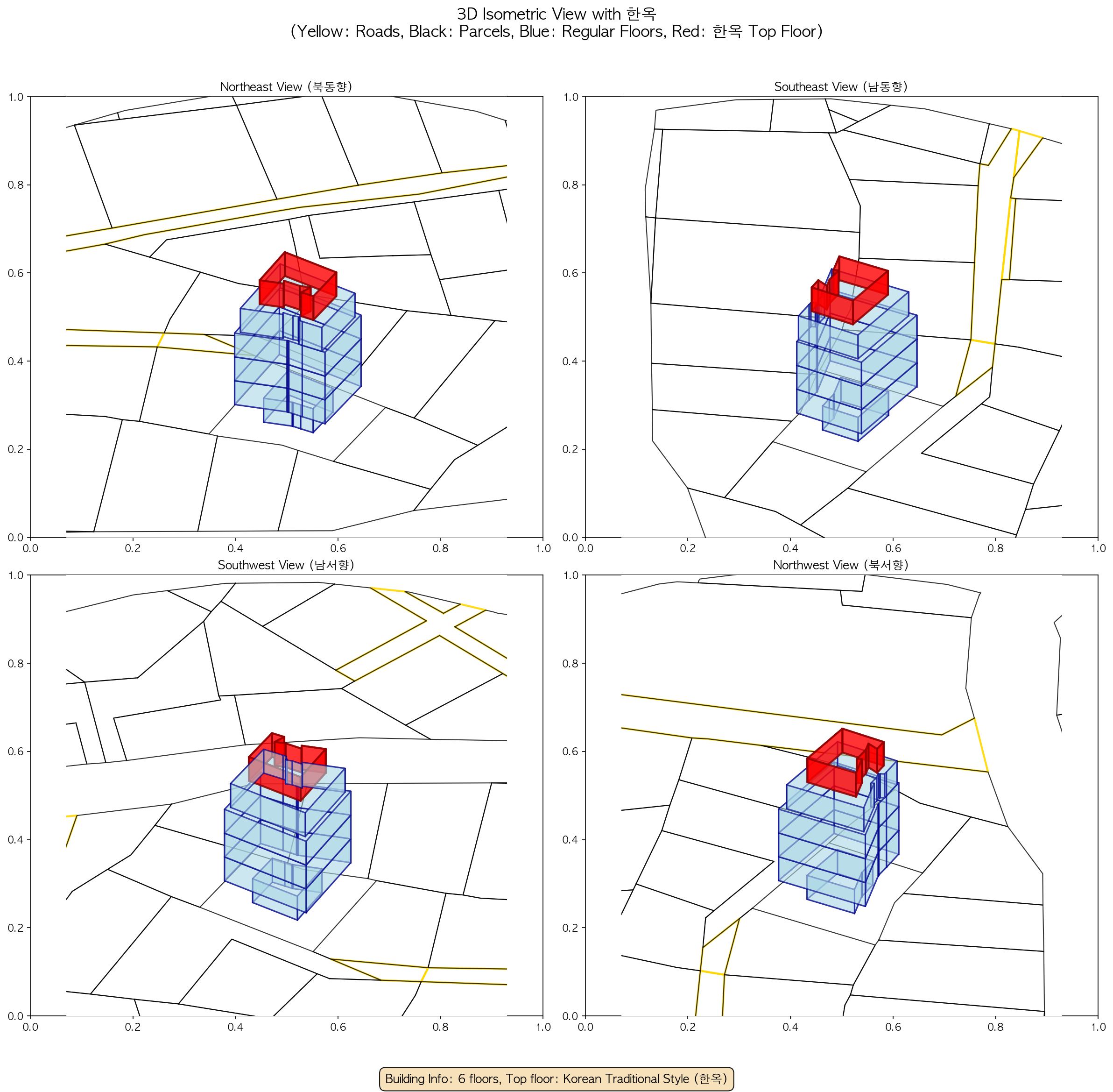 3D Isometric View with 한옥
(Yellow: Roads, Black: Parcels, Blue: Regular Floors, Red: 한옥 Top Floor)

Northeast View (북동향)

1.0
0.8
0.6
0.4
0.2
0.0
0.0 0.2 0.4 0.6 0.8 1.0

Southeast View (남동향)

1.0
0.8
0.6
0.4
0.2
0.0
0.0 0.2 0.4 0.6 0.8 1.0

Southwest View (남서향)

1.0
0.8
0.6
0.4
0.2
0.0
0.0 0.2 0.4 0.6 0.8 1.0

Northwest View (북서향)

1.0
0.8
0.6
0.4
0.2
0.0
0.0 0.2 0.4 0.6 0.8 1.0

Building Info: 6 floors, Top floor: Korean Traditional Style (한옥)