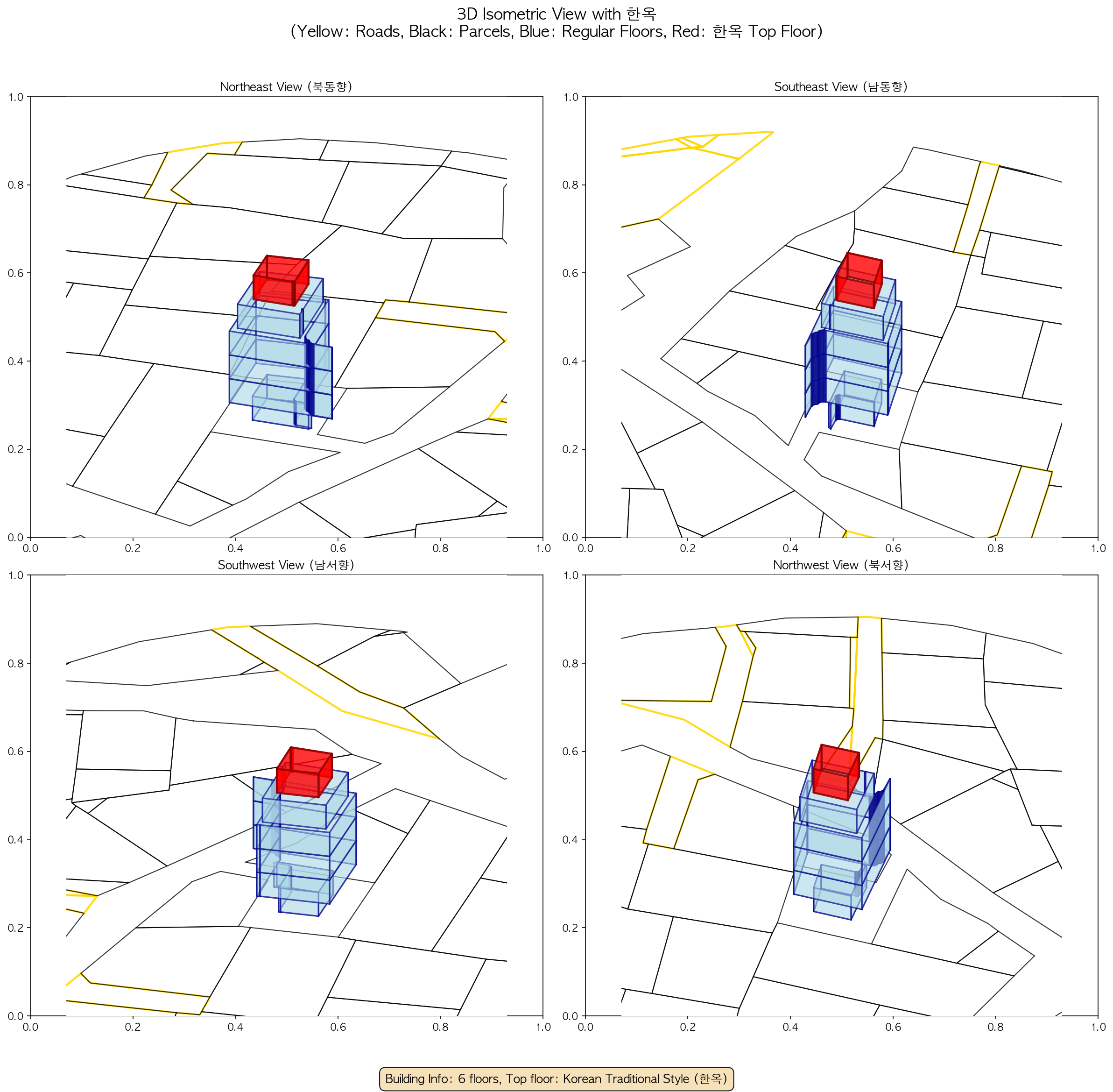 3D Isometric View with 한옥
(Yellow: Roads, Black: Parcels, Blue: Regular Floors, Red: 한옥 Top Floor)

Northeast View (북동향)

1.0
0.8
0.6
0.4
0.2
0.0
0.0 0.2 0.4 0.6 0.8 1.0

Southeast View (남동향)

1.0
0.8
0.6
0.4
0.2
0.0
0.0 0.2 0.4 0.6 0.8 1.0

Southwest View (남서향)

1.0
0.8
0.6
0.4
0.2
0.0
0.0 0.2 0.4 0.6 0.8 1.0

Northwest View (북서향)

1.0
0.8
0.6
0.4
0.2
0.0
0.0 0.2 0.4 0.6 0.8 1.0

Building Info: 6 floors, Top floor: Korean Traditional Style (한옥)