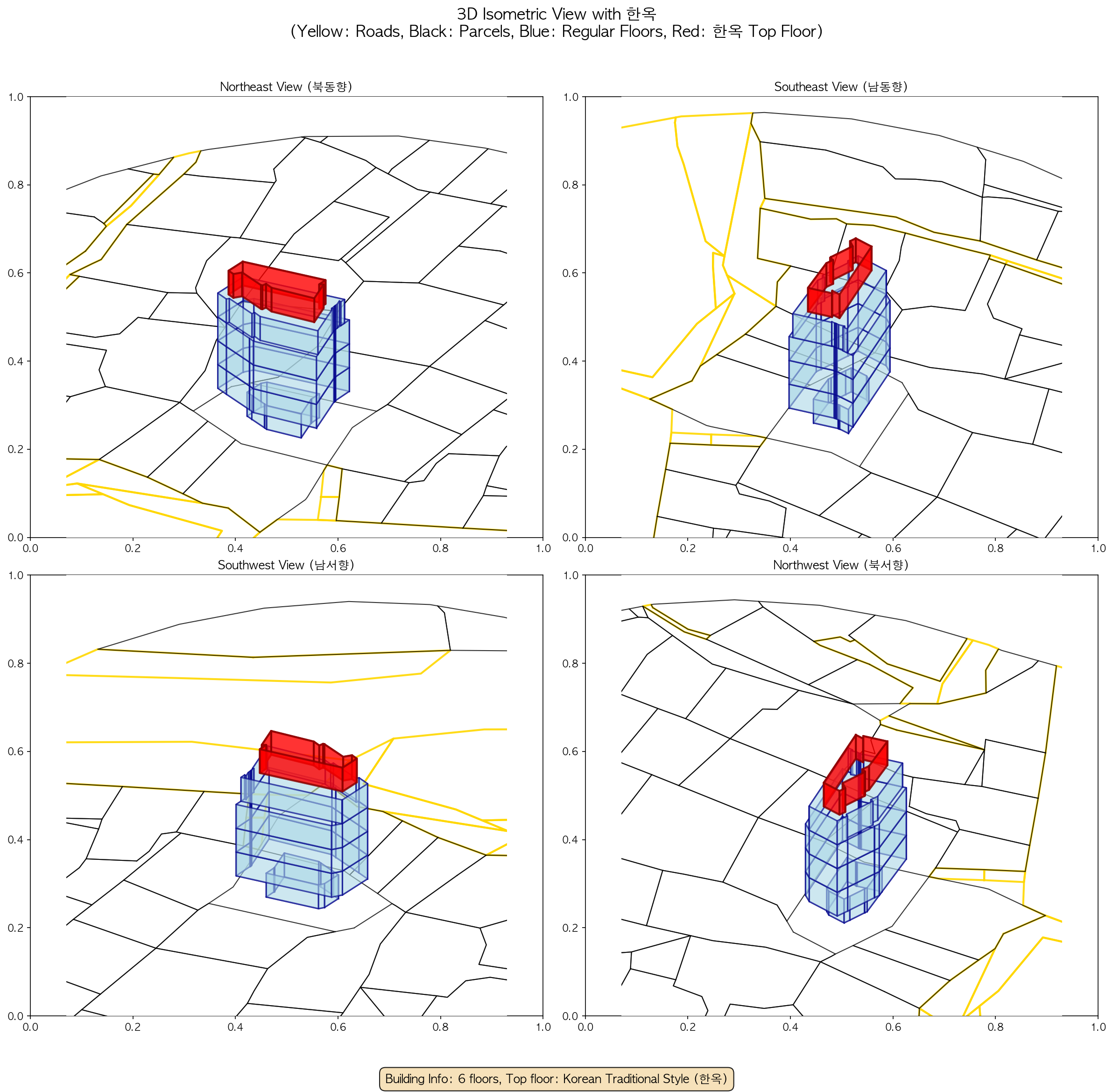 3D Isometric View with 한옥
(Yellow: Roads, Black: Parcels, Blue: Regular Floors, Red: 한옥 Top Floor)

Northeast View (북동향)

1.0
0.8
0.6
0.4
0.2
0.0
0.0 0.2 0.4 0.6 0.8 1.0

Southeast View (남동향)

1.0
0.8
0.6
0.4
0.2
0.0
0.0 0.2 0.4 0.6 0.8 1.0

Southwest View (남서향)

1.0
0.8
0.6
0.4
0.2
0.0
0.0 0.2 0.4 0.6 0.8 1.0

Northwest View (북서향)

1.0
0.8
0.6
0.4
0.2
0.0
0.0 0.2 0.4 0.6 0.8 1.0

Building Info: 6 floors, Top floor: Korean Traditional Style (한옥)