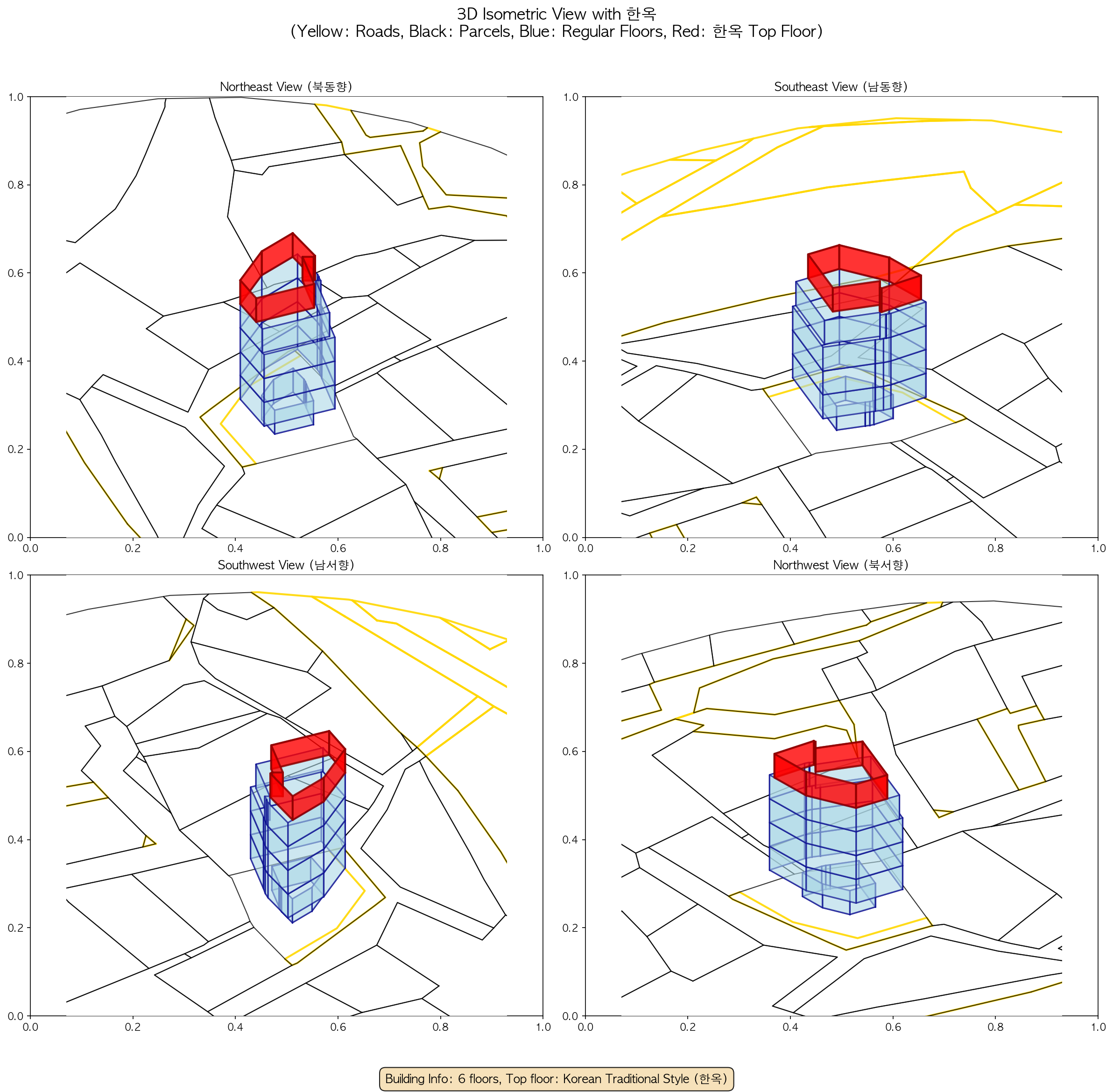 3D Isometric View with 한옥
(Yellow: Roads, Black: Parcels, Blue: Regular Floors, Red: 한옥 Top Floor)

Northeast View (북동향)

1.0
0.8
0.6
0.4
0.2
0.0
0.0 0.2 0.4 0.6 0.8 1.0

Southeast View (남동향)

1.0
0.8
0.6
0.4
0.2
0.0
0.0 0.2 0.4 0.6 0.8 1.0

Southwest View (남서향)

1.0
0.8
0.6
0.4
0.2
0.0
0.0 0.2 0.4 0.6 0.8 1.0

Northwest View (북서향)

1.0
0.8
0.6
0.4
0.2
0.0
0.0 0.2 0.4 0.6 0.8 1.0

Building Info: 6 floors, Top floor: Korean Traditional Style (한옥)