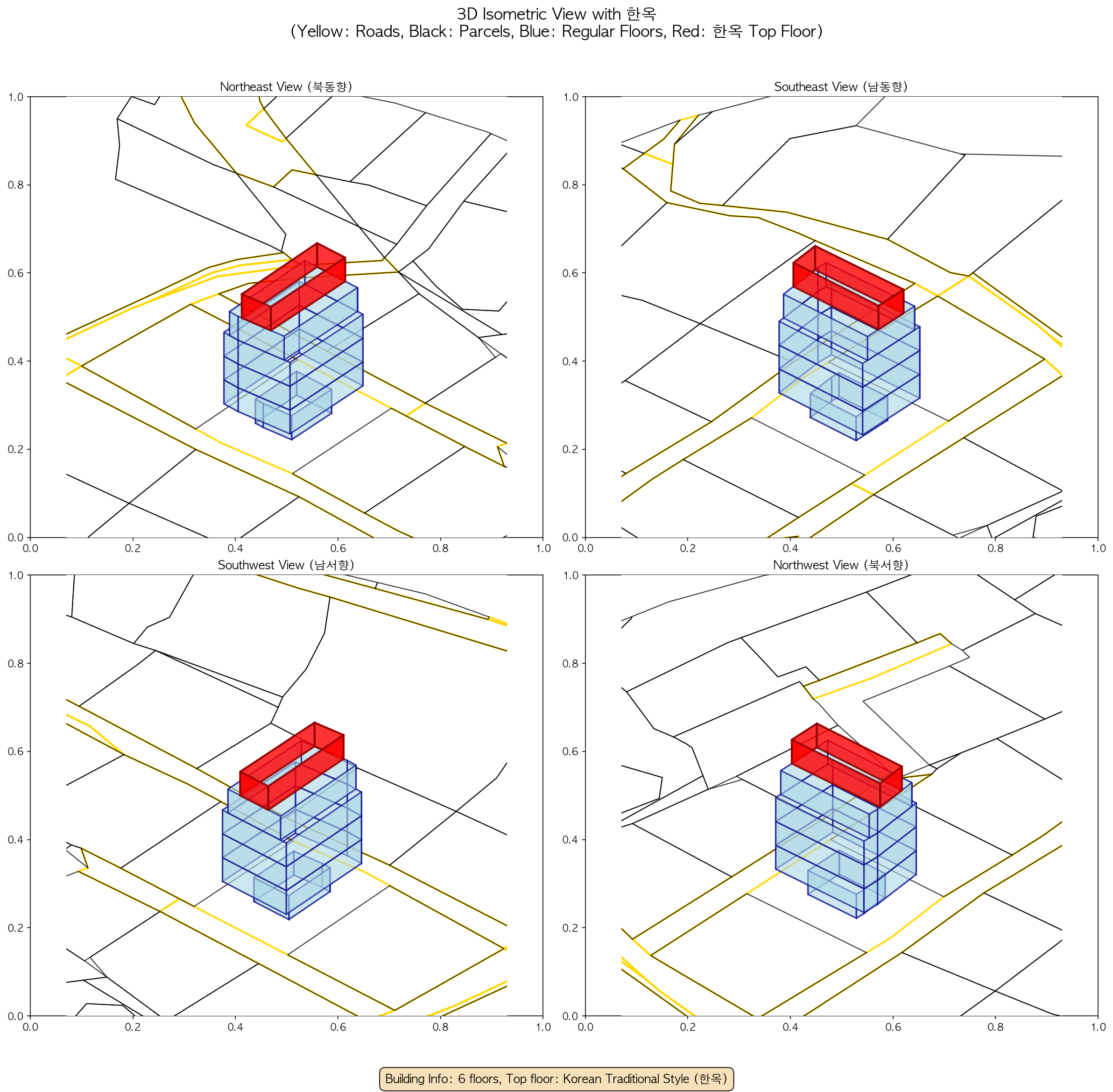 3D Isometric View with 한옥
(Yellow: Roads, Black: Parcels, Blue: Regular Floors, Red: 한옥 Top Floor)

Northeast View (북동향)

1.0
0.8
0.6
0.4
0.2
0.0
0.0 0.2 0.4 0.6 0.8 1.0

Southeast View (남동향)

1.0
0.8
0.6
0.4
0.2
0.0
0.0 0.2 0.4 0.6 0.8 1.0

Southwest View (남서향)

1.0
0.8
0.6
0.4
0.2
0.0
0.0 0.2 0.4 0.6 0.8 1.0

Northwest View (북서향)

1.0
0.8
0.6
0.4
0.2
0.0
0.0 0.2 0.4 0.6 0.8 1.0

Building Info: 6 floors, Top floor: Korean Traditional Style (한옥)