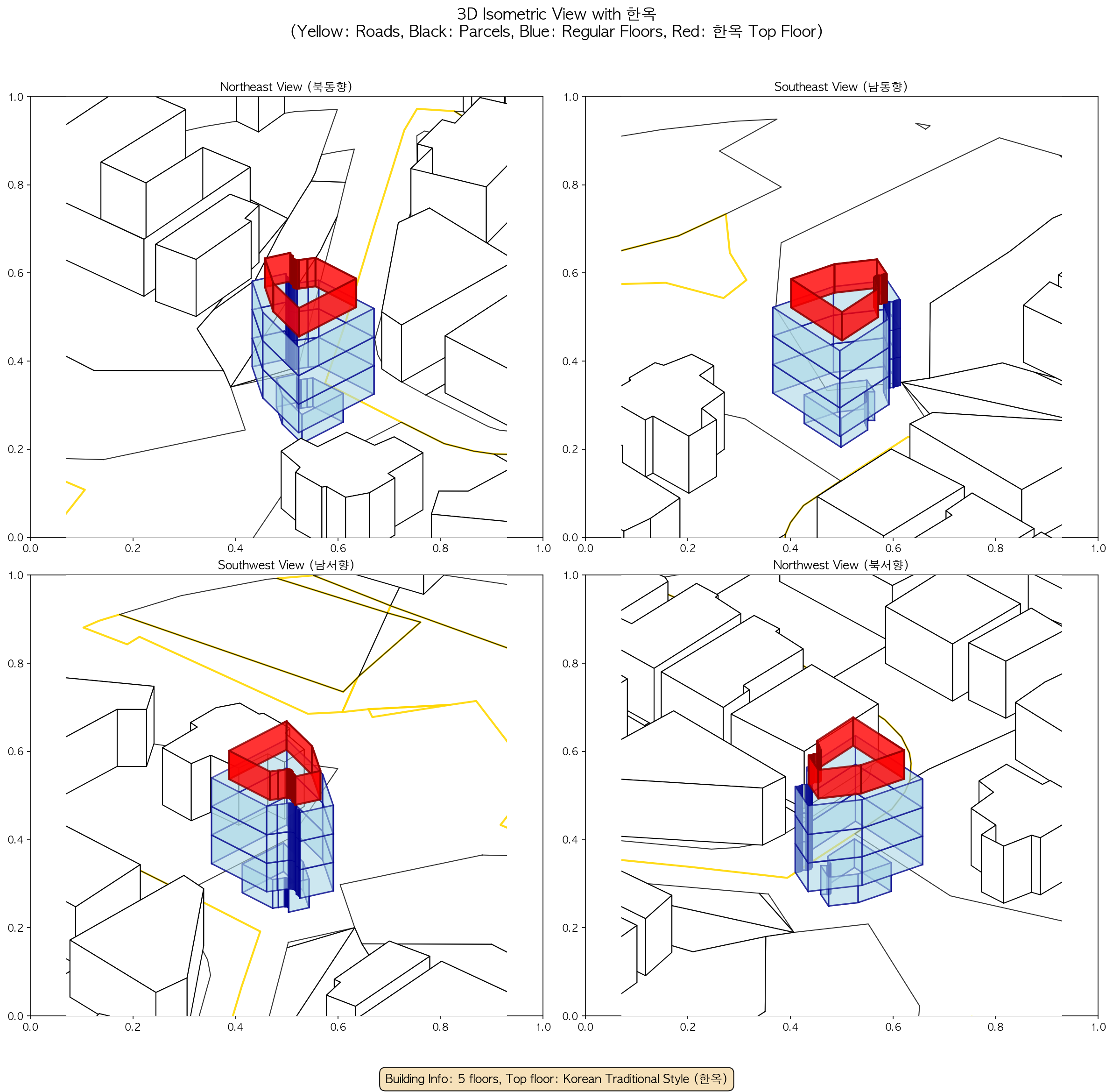 3D Isometric View with 한옥
(Yellow: Roads, Black: Parcels, Blue: Regular Floors, Red: 한옥 Top Floor)

Northeast View (북동향)

1.0
0.8
0.6
0.4
0.2
0.0
0.0 0.2 0.4 0.6 0.8 1.0

Southeast View (남동향)

1.0
0.8
0.6
0.4
0.2
0.0
0.0 0.2 0.4 0.6 0.8 1.0

Southwest View (남서향)

1.0
0.8
0.6
0.4
0.2
0.0
0.0 0.2 0.4 0.6 0.8 1.0

Northwest View (북서향)

1.0
0.8
0.6
0.4
0.2
0.0
0.0 0.2 0.4 0.6 0.8 1.0

Building Info: 5 floors, Top floor: Korean Traditional Style (한옥)