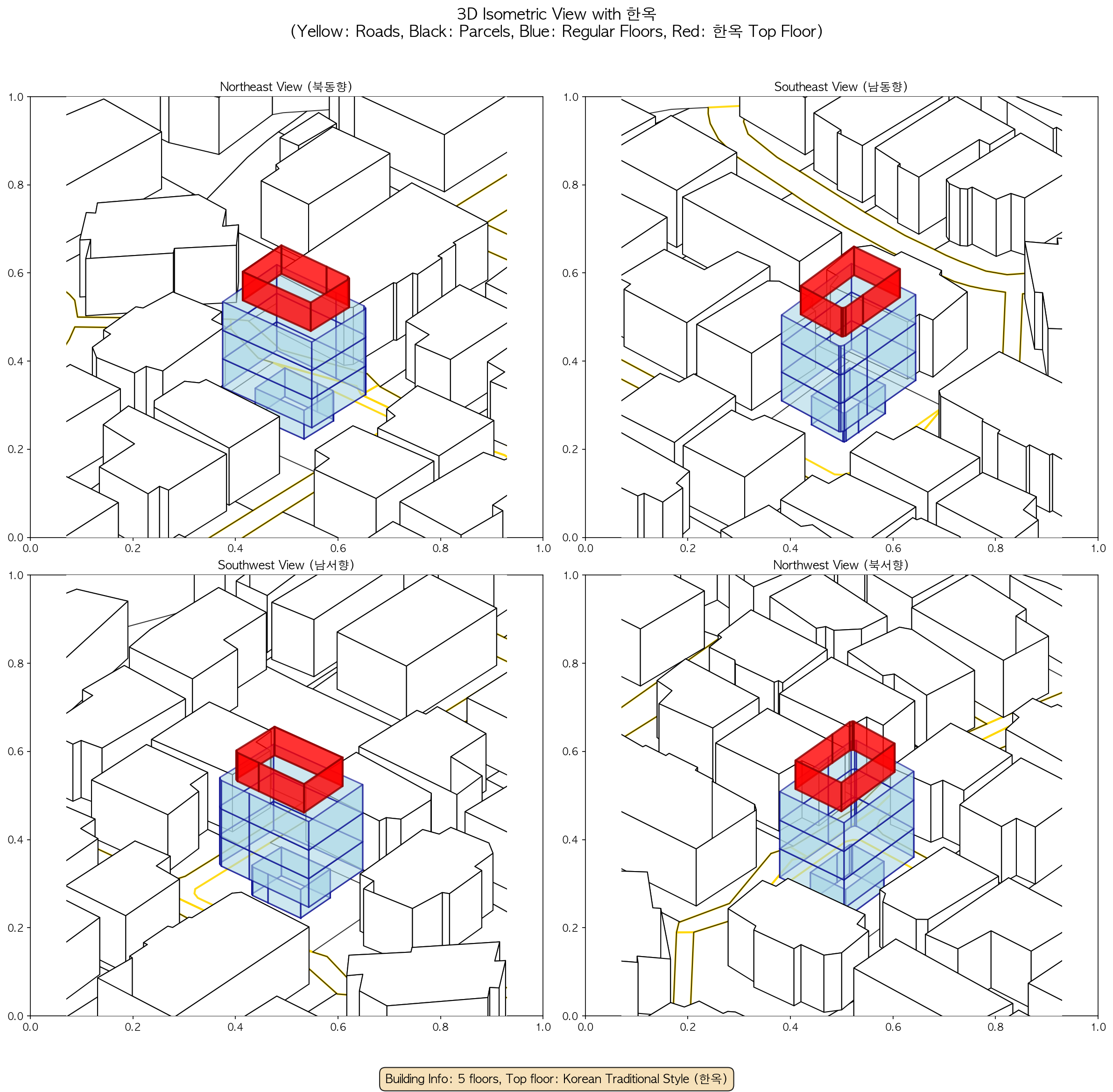 3D Isometric View with 한옥
(Yellow: Roads, Black: Parcels, Blue: Regular Floors, Red: 한옥 Top Floor)

Northeast View (북동향)

1.0
0.8
0.6
0.4
0.2
0.0
0.0 0.2 0.4 0.6 0.8 1.0

Southeast View (남동향)

1.0
0.8
0.6
0.4
0.2
0.0
0.0 0.2 0.4 0.6 0.8 1.0

Southwest View (남서향)

1.0
0.8
0.6
0.4
0.2
0.0
0.0 0.2 0.4 0.6 0.8 1.0

Northwest View (북서향)

1.0
0.8
0.6
0.4
0.2
0.0
0.0 0.2 0.4 0.6 0.8 1.0

Building Info: 5 floors, Top floor: Korean Traditional Style (한옥)