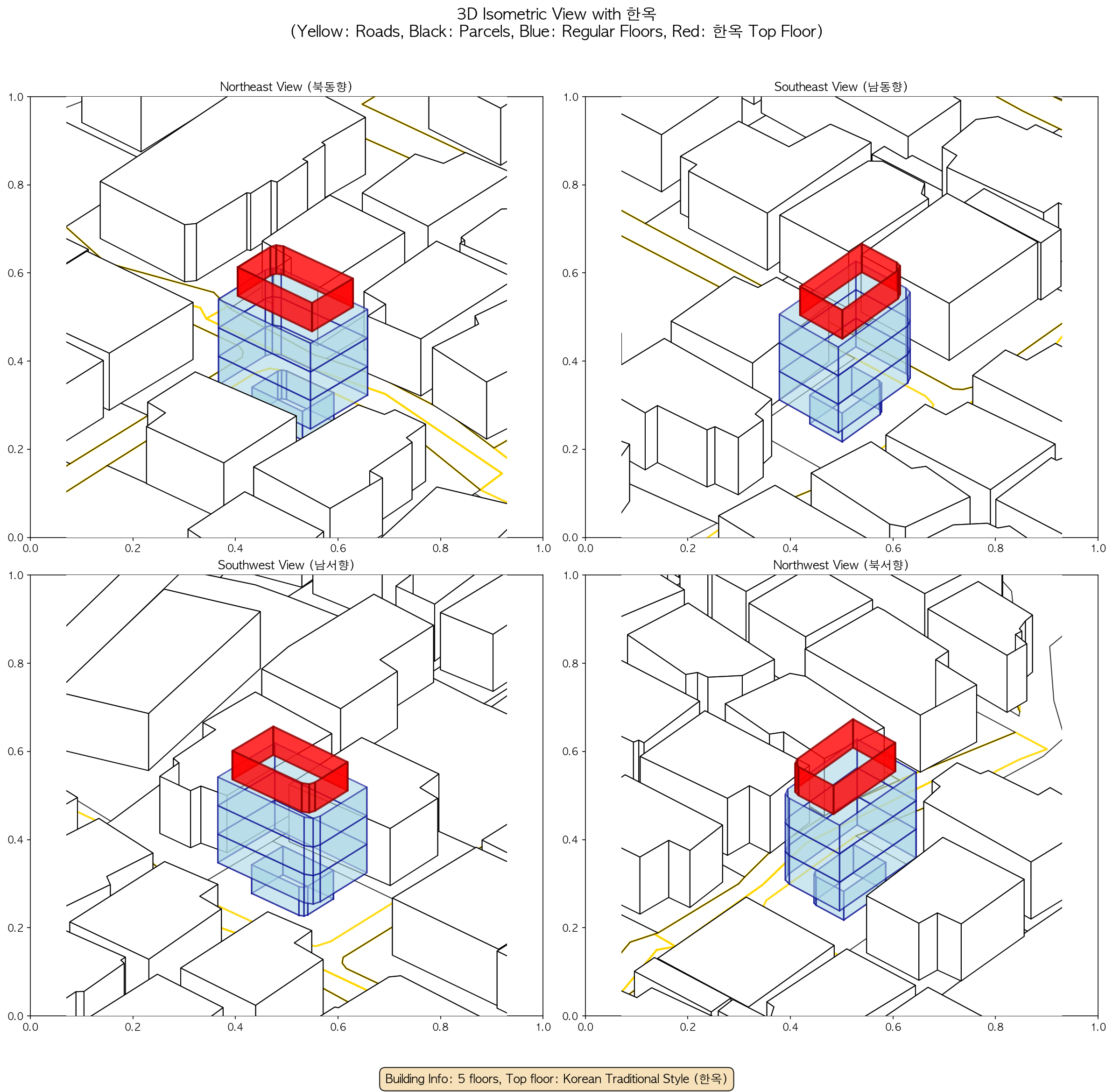 3D Isometric View with 한옥
(Yellow: Roads, Black: Parcels, Blue: Regular Floors, Red: 한옥 Top Floor)

Northeast View (북동향)

1.0
0.8
0.6
0.4
0.2
0.0
0.0 0.2 0.4 0.6 0.8 1.0

Southeast View (남동향)

1.0
0.8
0.6
0.4
0.2
0.0
0.0 0.2 0.4 0.6 0.8 1.0

Southwest View (남서향)

1.0
0.8
0.6
0.4
0.2
0.0
0.0 0.2 0.4 0.6 0.8 1.0

Northwest View (북서향)

1.0
0.8
0.6
0.4
0.2
0.0
0.0 0.2 0.4 0.6 0.8 1.0

Building Info: 5 floors, Top floor: Korean Traditional Style (한옥)