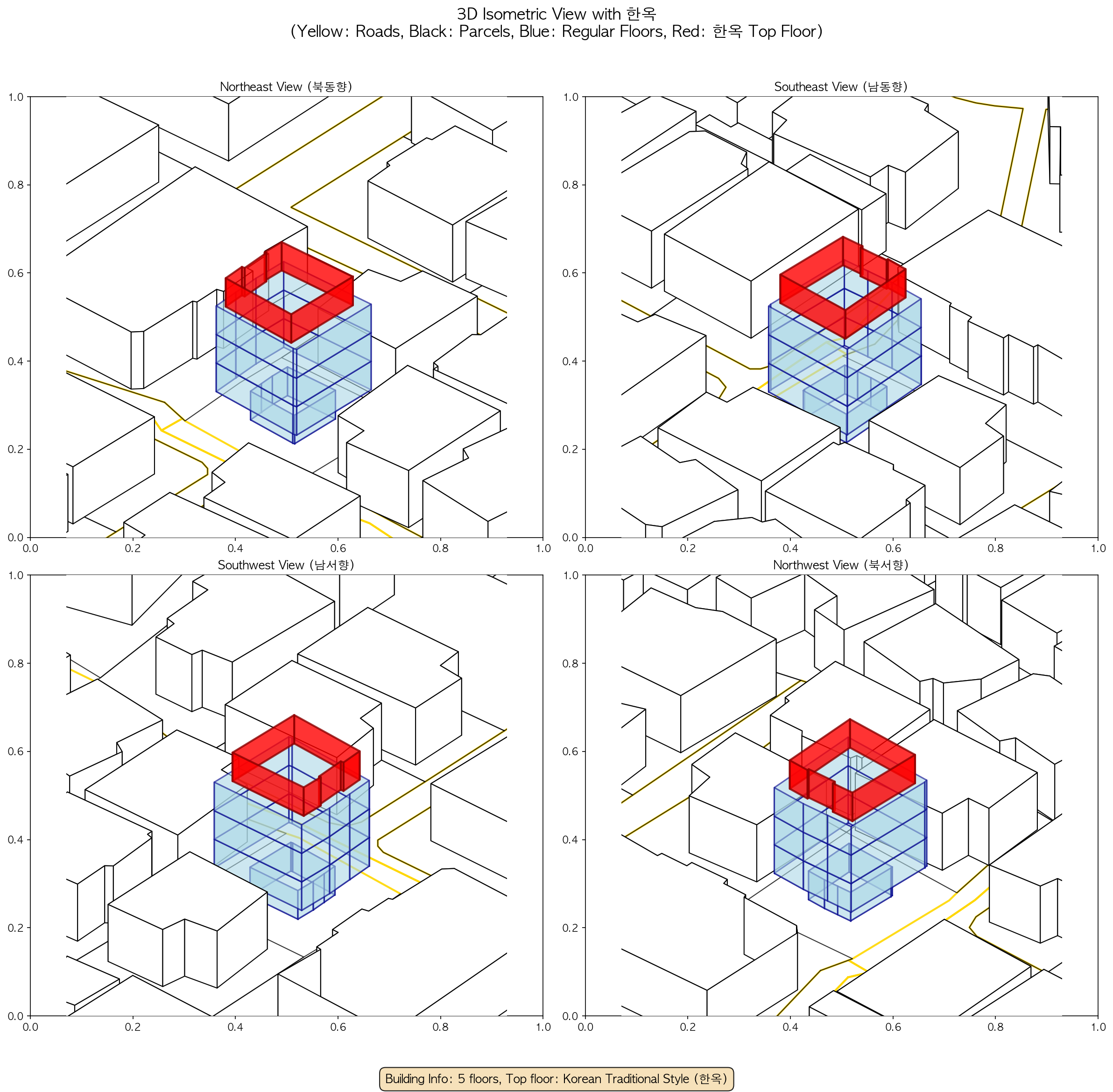 3D Isometric View with 한옥
(Yellow: Roads, Black: Parcels, Blue: Regular Floors, Red: 한옥 Top Floor)

Northeast View (북동향)

1.0
0.8
0.6
0.4
0.2
0.0
0.0 0.2 0.4 0.6 0.8 1.0

Southeast View (남동향)

1.0
0.8
0.6
0.4
0.2
0.0
0.0 0.2 0.4 0.6 0.8 1.0

Southwest View (남서향)

1.0
0.8
0.6
0.4
0.2
0.0
0.0 0.2 0.4 0.6 0.8 1.0

Northwest View (북서향)

1.0
0.8
0.6
0.4
0.2
0.0
0.0 0.2 0.4 0.6 0.8 1.0

Building Info: 5 floors, Top floor: Korean Traditional Style (한옥)