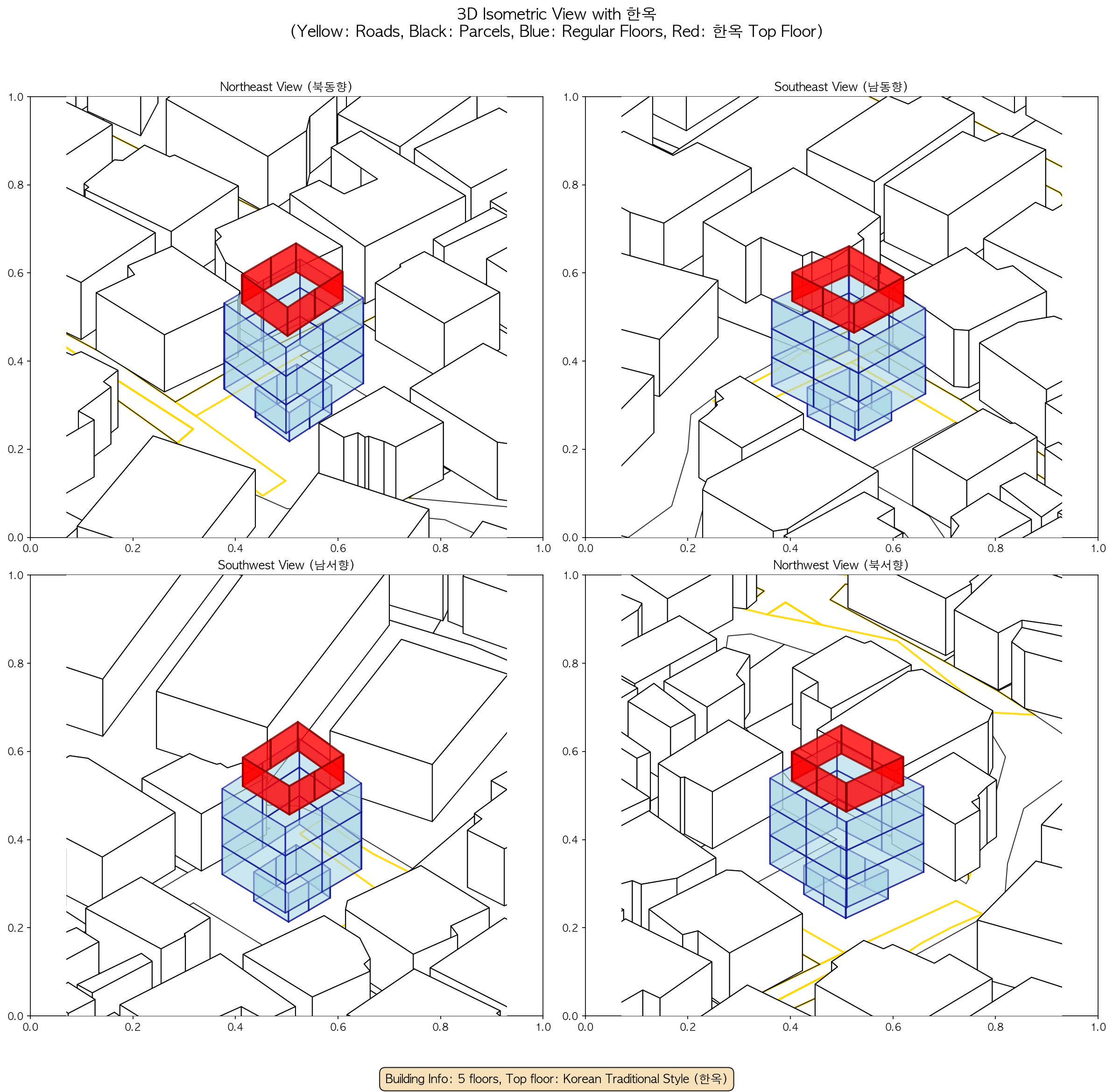 3D Isometric View with 한옥
(Yellow: Roads, Black: Parcels, Blue: Regular Floors, Red: 한옥 Top Floor)

Northeast View (북동향)

1.0
0.8
0.6
0.4
0.2
0.0
0.0 0.2 0.4 0.6 0.8 1.0

Southeast View (남동향)

1.0
0.8
0.6
0.4
0.2
0.0
0.0 0.2 0.4 0.6 0.8 1.0

Southwest View (남서향)

1.0
0.8
0.6
0.4
0.2
0.0
0.0 0.2 0.4 0.6 0.8 1.0

Northwest View (북서향)

1.0
0.8
0.6
0.4
0.2
0.0
0.0 0.2 0.4 0.6 0.8 1.0

Building Info: 5 floors, Top floor: Korean Traditional Style (한옥)