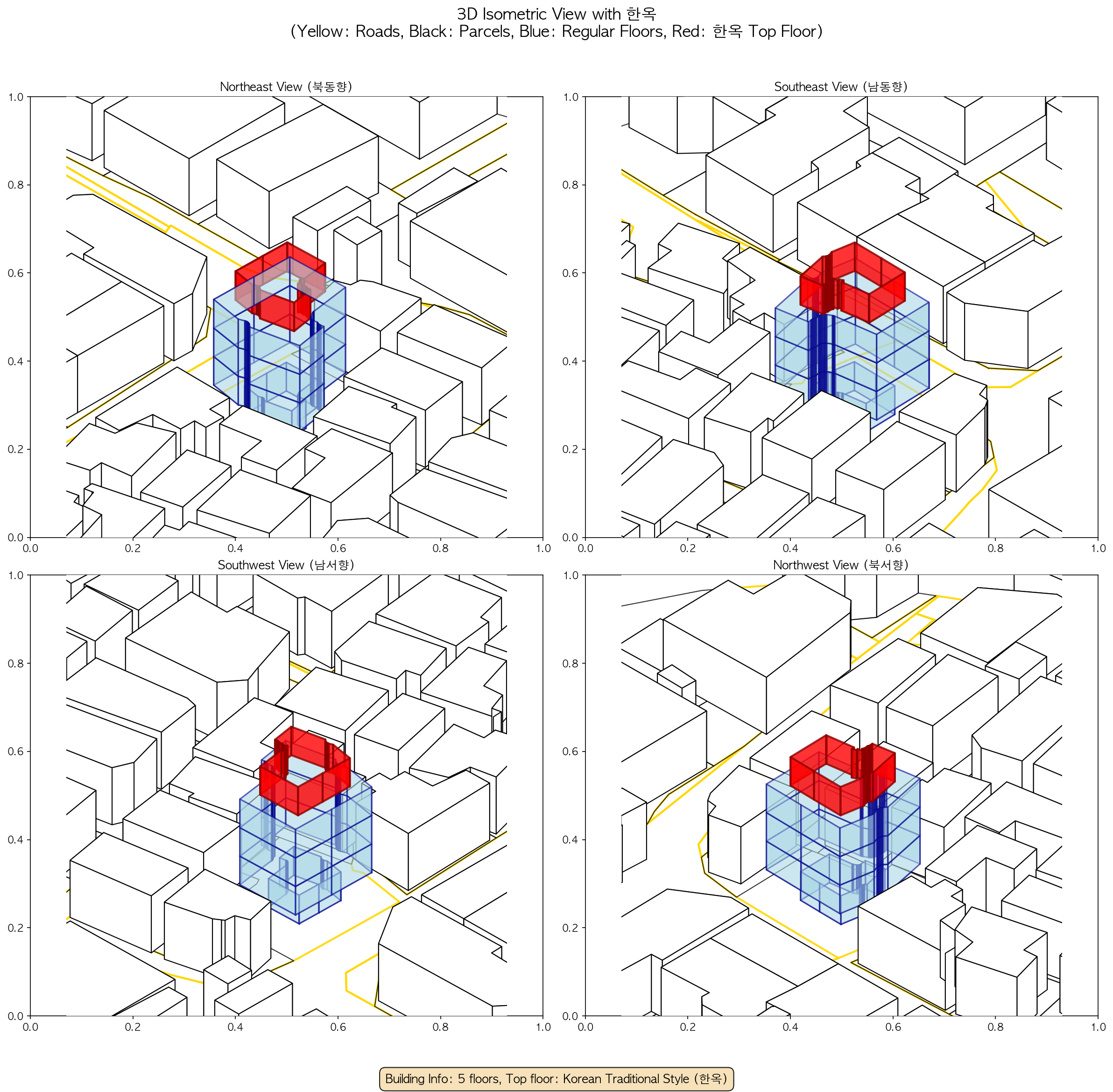 3D Isometric View with 한옥
(Yellow: Roads, Black: Parcels, Blue: Regular Floors, Red: 한옥 Top Floor)

Northeast View (북동향)

1.0
0.8
0.6
0.4
0.2
0.0
0.0 0.2 0.4 0.6 0.8 1.0

Southeast View (남동향)

1.0
0.8
0.6
0.4
0.2
0.0
0.0 0.2 0.4 0.6 0.8 1.0

Southwest View (남서향)

1.0
0.8
0.6
0.4
0.2
0.0
0.0 0.2 0.4 0.6 0.8 1.0

Northwest View (북서향)

1.0
0.8
0.6
0.4
0.2
0.0
0.0 0.2 0.4 0.6 0.8 1.0

Building Info: 5 floors, Top floor: Korean Traditional Style (한옥)