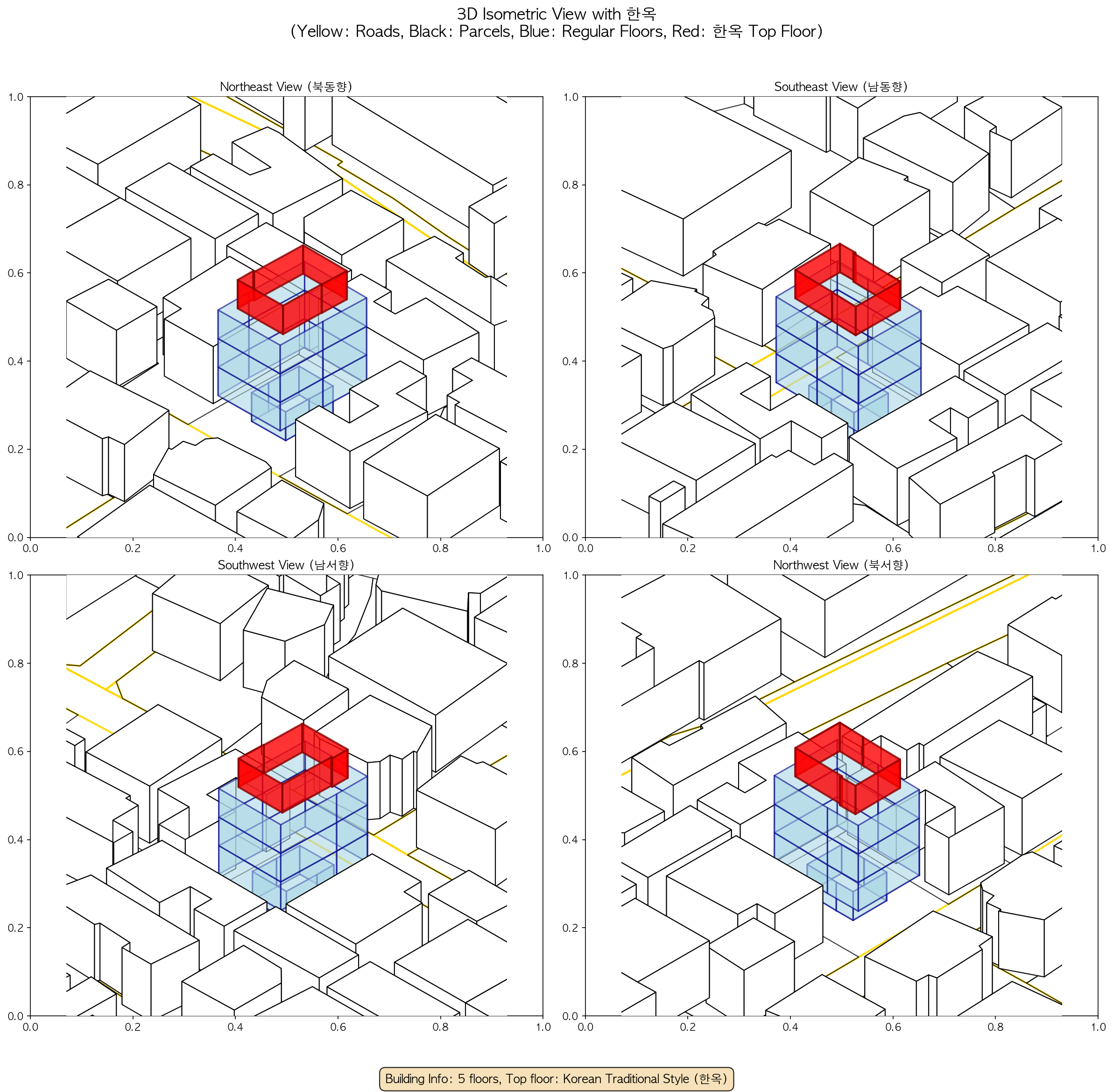 3D Isometric View with 한옥
(Yellow: Roads, Black: Parcels, Blue: Regular Floors, Red: 한옥 Top Floor)

Northeast View (북동향)

1.0
0.8
0.6
0.4
0.2
0.0
0.0 0.2 0.4 0.6 0.8 1.0

Southeast View (남동향)

1.0
0.8
0.6
0.4
0.2
0.0
0.0 0.2 0.4 0.6 0.8 1.0

Southwest View (남서향)

1.0
0.8
0.6
0.4
0.2
0.0
0.0 0.2 0.4 0.6 0.8 1.0

Northwest View (북서향)

1.0
0.8
0.6
0.4
0.2
0.0
0.0 0.2 0.4 0.6 0.8 1.0

Building Info: 5 floors, Top floor: Korean Traditional Style (한옥)