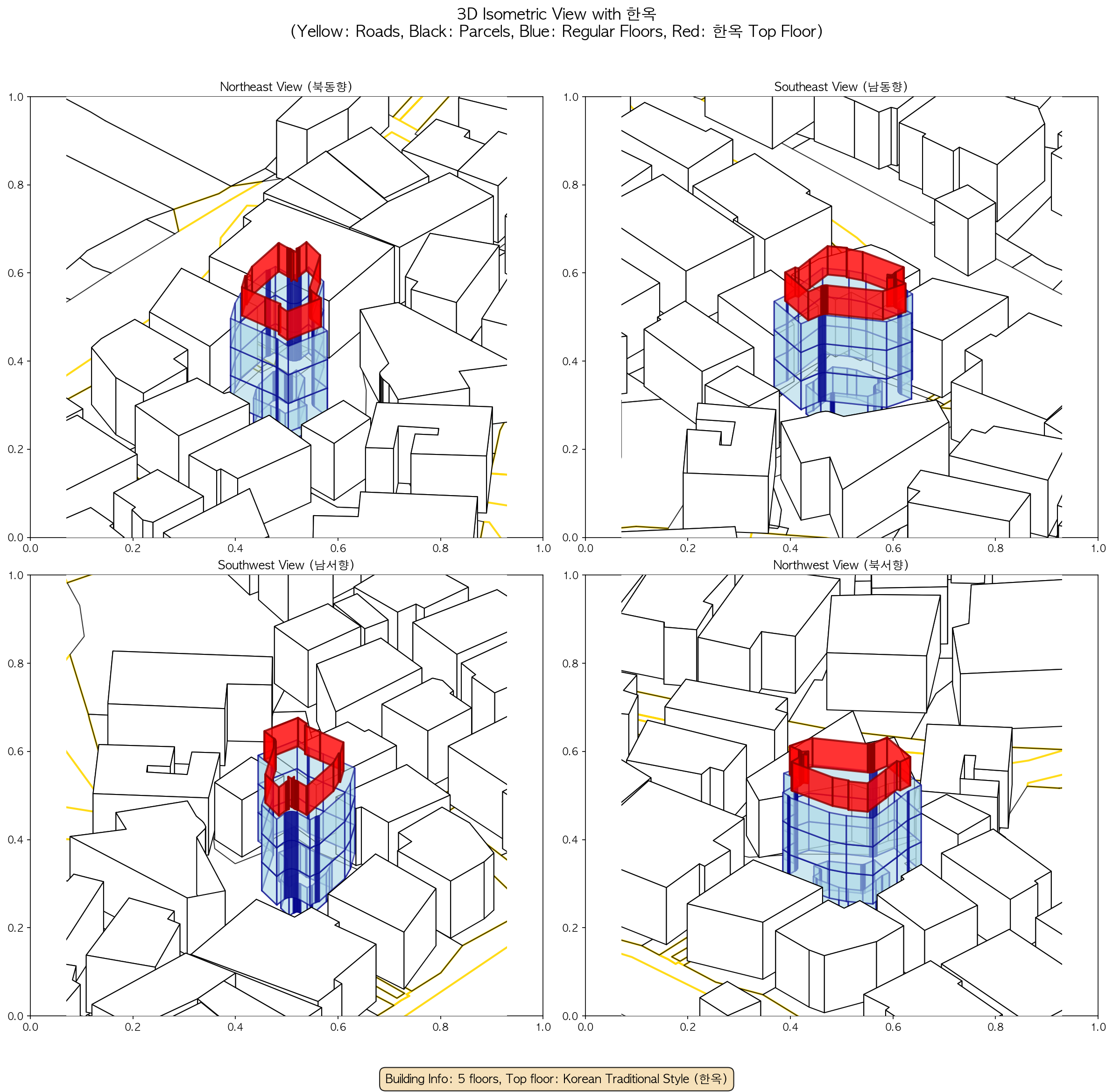 3D Isometric View with 한옥
(Yellow: Roads, Black: Parcels, Blue: Regular Floors, Red: 한옥 Top Floor)

Northeast View (북동향)

1.0
0.8
0.6
0.4
0.2
0.0
0.0 0.2 0.4 0.6 0.8 1.0

Southeast View (남동향)

1.0
0.8
0.6
0.4
0.2
0.0
0.0 0.2 0.4 0.6 0.8 1.0

Southwest View (남서향)

1.0
0.8
0.6
0.4
0.2
0.0
0.0 0.2 0.4 0.6 0.8 1.0

Northwest View (북서향)

1.0
0.8
0.6
0.4
0.2
0.0
0.0 0.2 0.4 0.6 0.8 1.0

Building Info: 5 floors, Top floor: Korean Traditional Style (한옥)